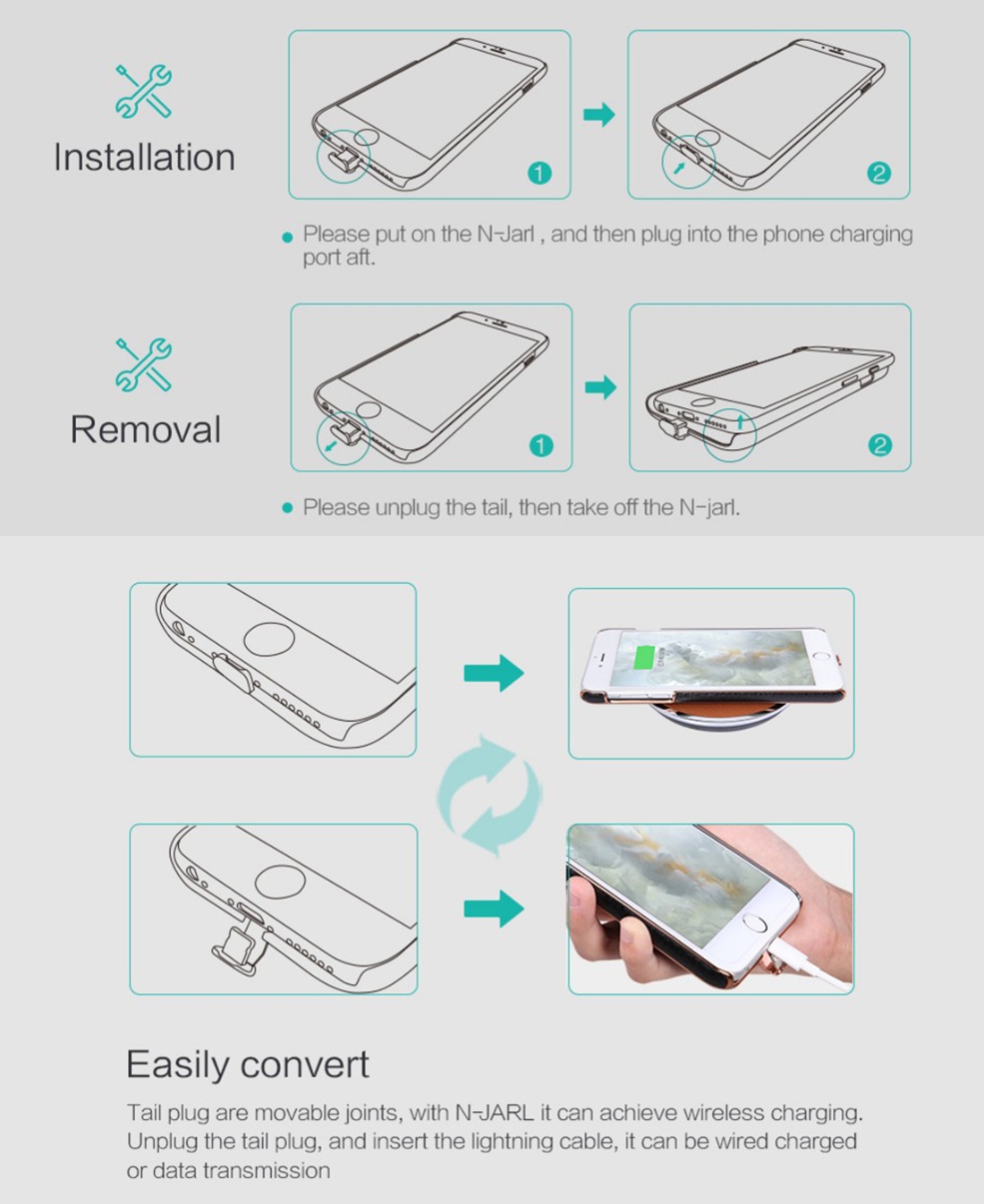 Installation

1

2

Please put on the N-Jarl , and then plug into the phone charging port aft.

Removal

1

2

Please unplug the tail, then take off the N-jarl.

Easily convert

Tail plug are movable joints, with N-JARL it can achieve wireless charging. Unplug the tail plug, and insert the lightning cable, it can be wired charged or data transmission