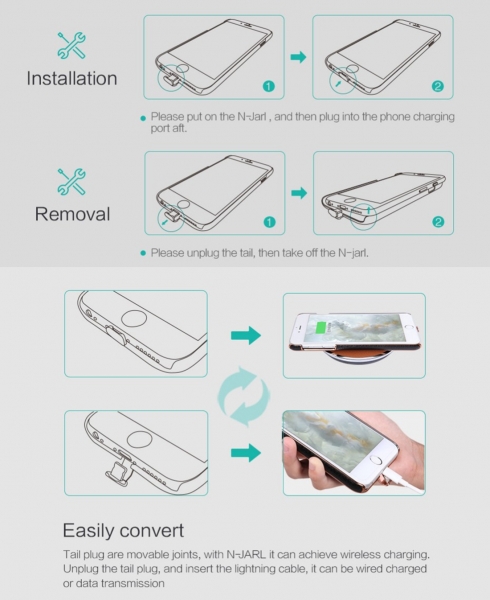 Installation

1

2

• Please put on the N-Jarl , and then plug into the phone charging port aft.

Removal

1

2

• Please unplug the tail, then take off the N-jarl.

Easily convert

Tail plug are movable joints, with N-JARL it can achieve wireless charging. Unplug the tail plug, and insert the lightning cable, it can be wired charged or data transmission