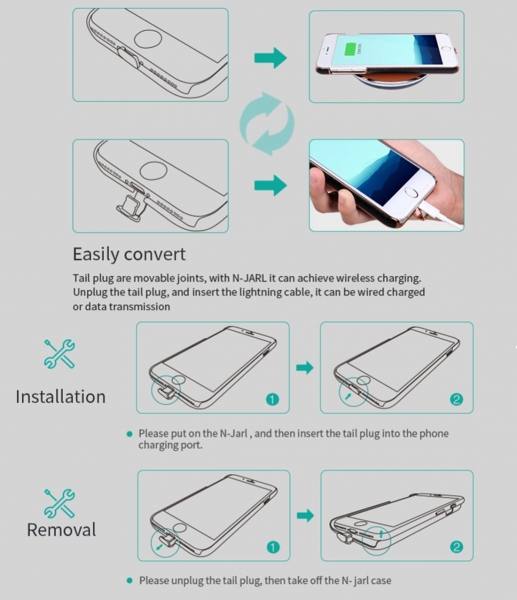 Easily convert

Tail plug are movable joints, with N-JARL it can achieve wireless charging. Unplug the tail plug, and insert the lightning cable, it can be wired charged or data transmission

Installation

1

2

• Please put on the N-Jarl , and then insert the tail plug into the phone charging port.

Removal

1

2

• Please unplug the tail plug, then take off the N- jarl case